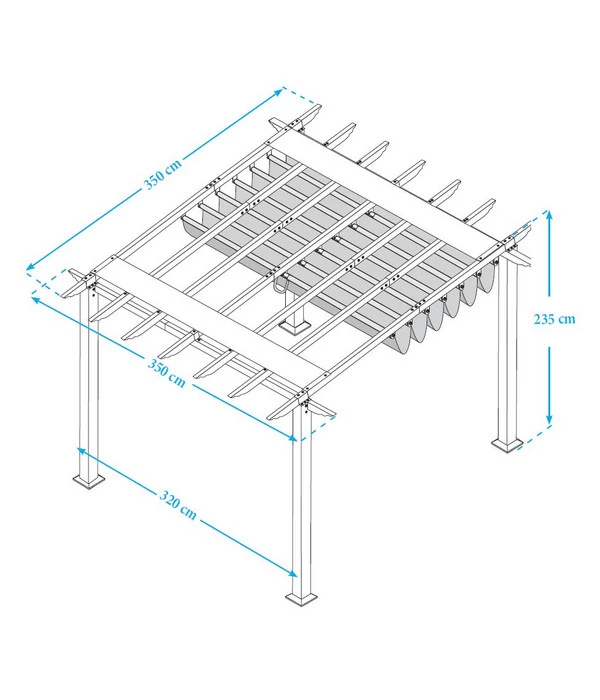 350 cm

235 cm

350 cm

320 cm